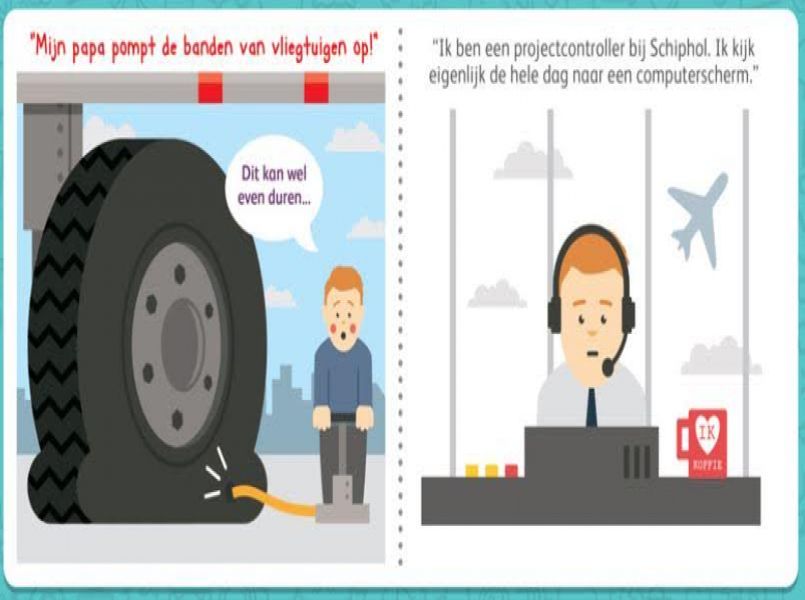 "Mijn papa pompt de banden van vliegtuigen op!"

Dit kan wel even duren...

"Ik ben een projectcontroller bij Schiphol. Ik kijk eigenlijk de hele dag naar een computerscherm."

IK KOFFIE